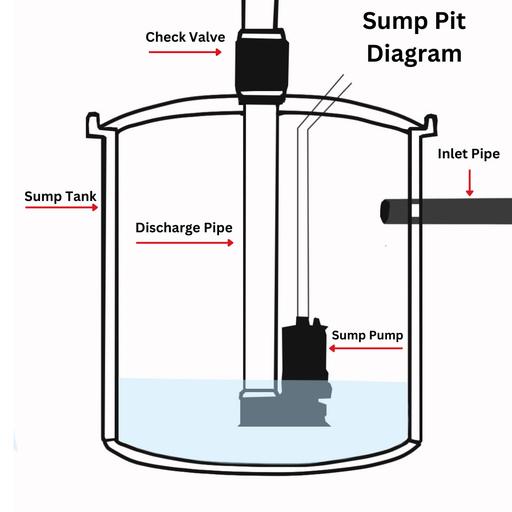 Sump Pit Diagram

Check Valve

Inlet Pipe

Sump Tank

Discharge Pipe

Sump Pump